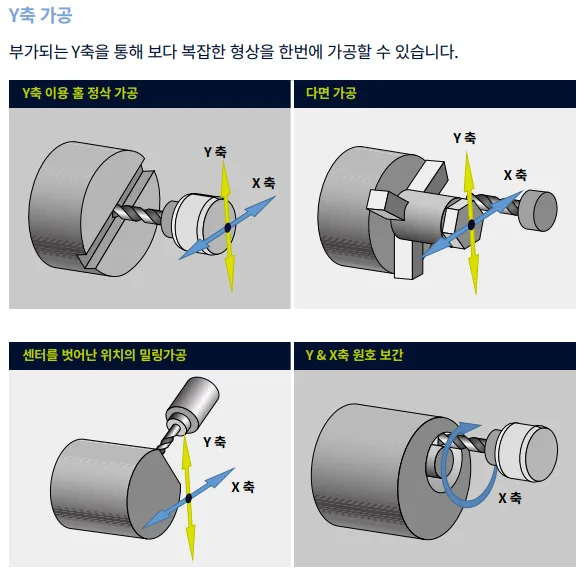 Y축 가공

부가되는 Y축을 통해 보다 복잡한 형상을 한번에 가공할 수 있습니다.

Y축 이용 홈 정삭 가공

Y 축

X 축

다면 가공

Y 축

X 축

센터를 벗어난 위치의 밀링가공

Y 축

X 축

Y & X축 원호 보간

X 축